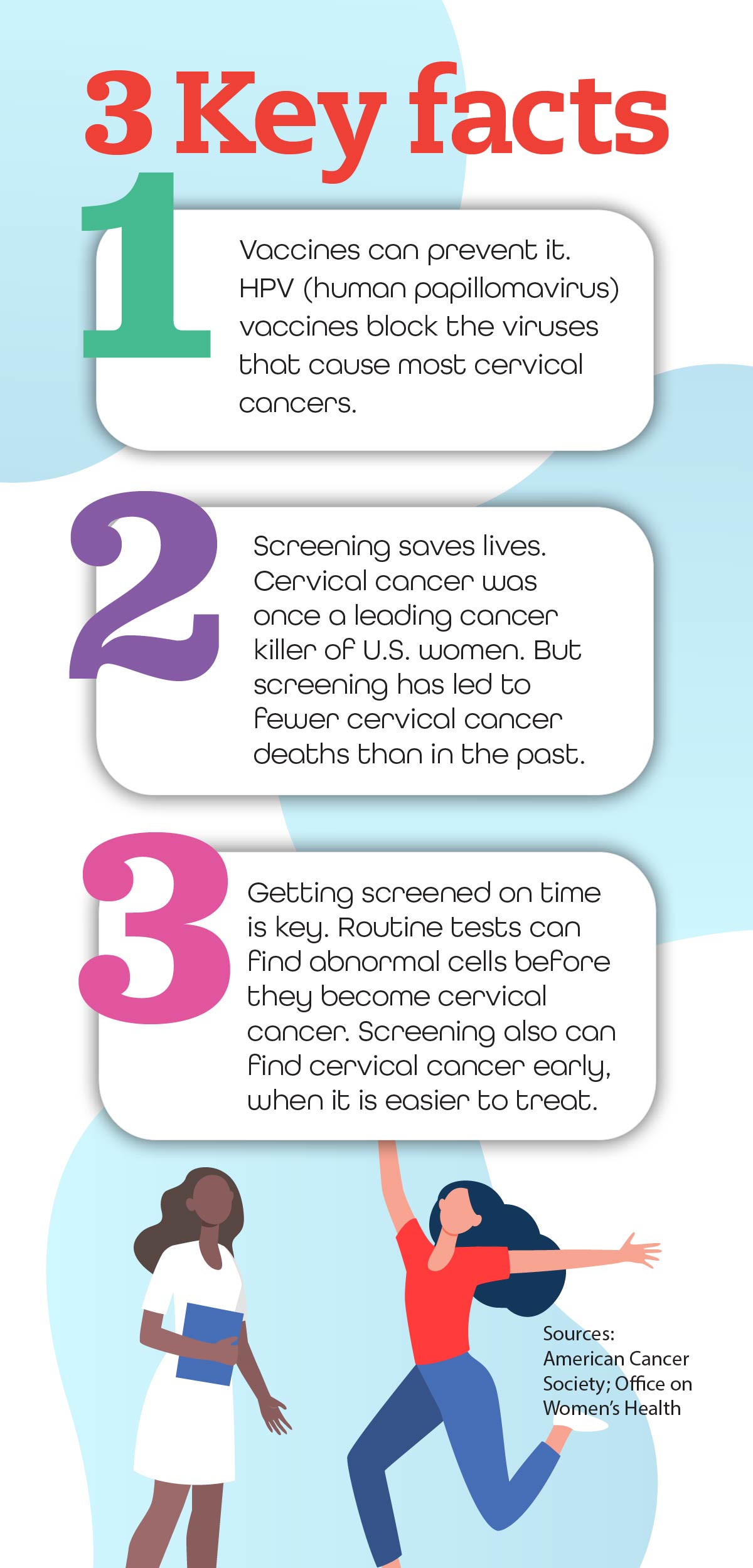 3 Key facts

1

Vaccines can prevent it. HPV (human papillomavirus) vaccines block the viruses that cause most cervical cancers.

2

Screening saves lives. Cervical cancer was once a leading cancer killer of U.S. women. But screening has led to fewer cervical cancer deaths than in the past.

3

Getting screened on time is key. Routine tests can find abnormal cells before they become cervical cancer. Screening also can find cervical cancer early, when it is easier to treat.

Sources: American Cancer Society; Office on Women's Health